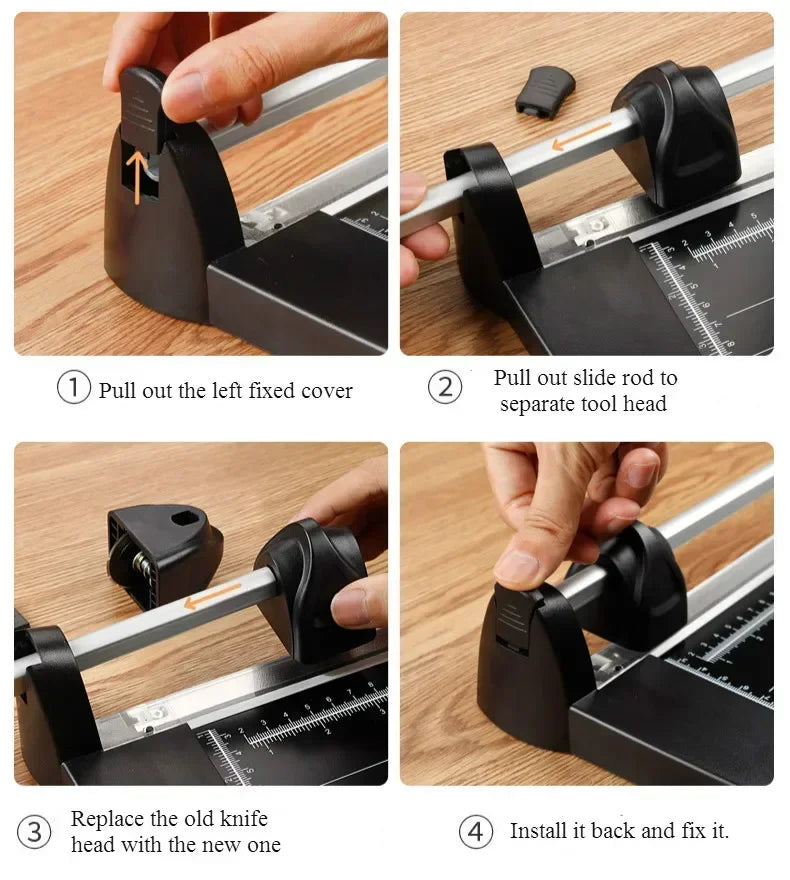 ① Pull out the left fixed cover

② Pull out slide rod to separate tool head

③ Replace the old knife head with the new one

④ Install it back and fix it.